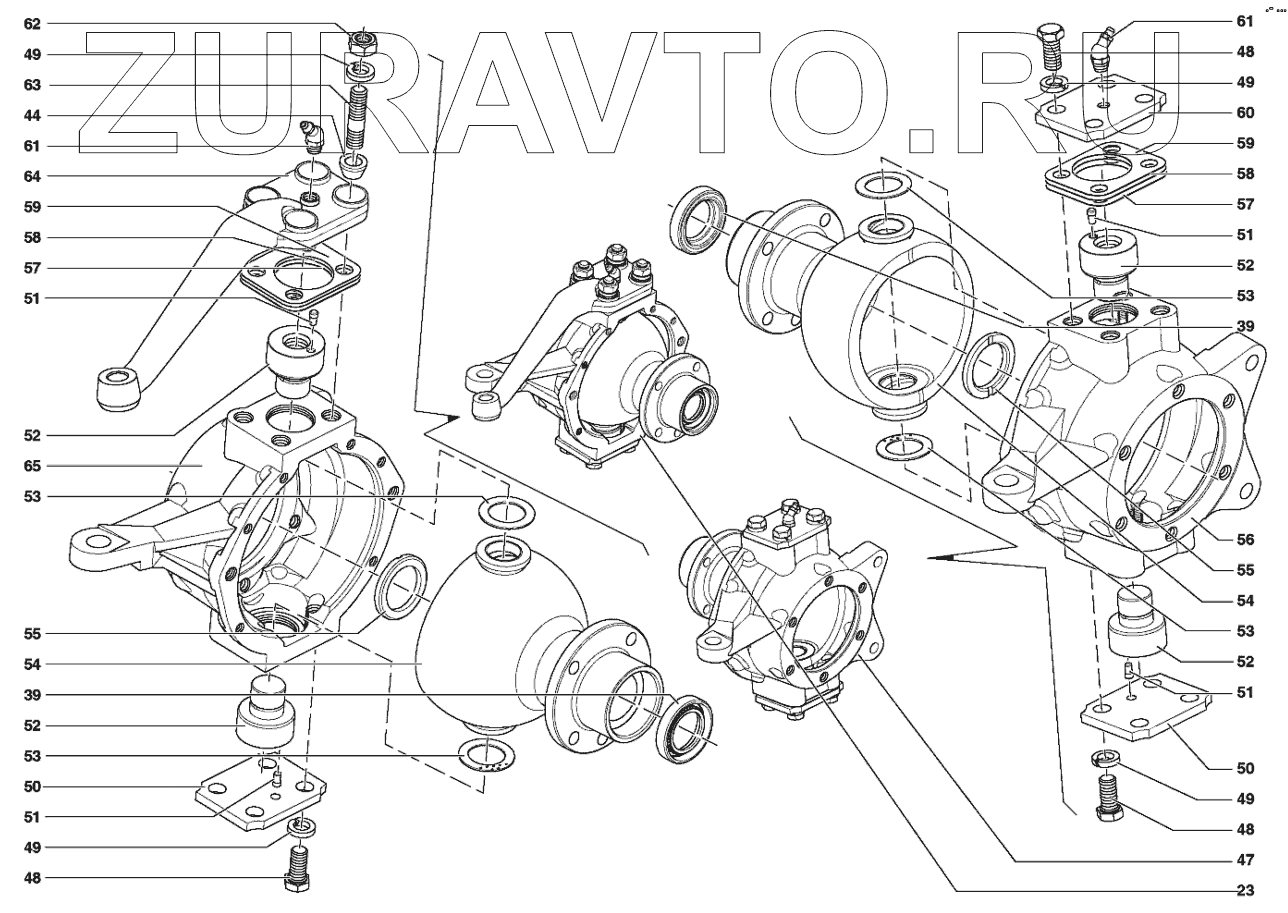 ZURAVTO.RU

62
49
63
44
61
64
59
58
57
51
52
65
53
55
54
39
52
53
50
51
49
48

61
48
49
60
59
58
57
51
52
53
39
56
55
54
53
52
51
50
49
48
47
23